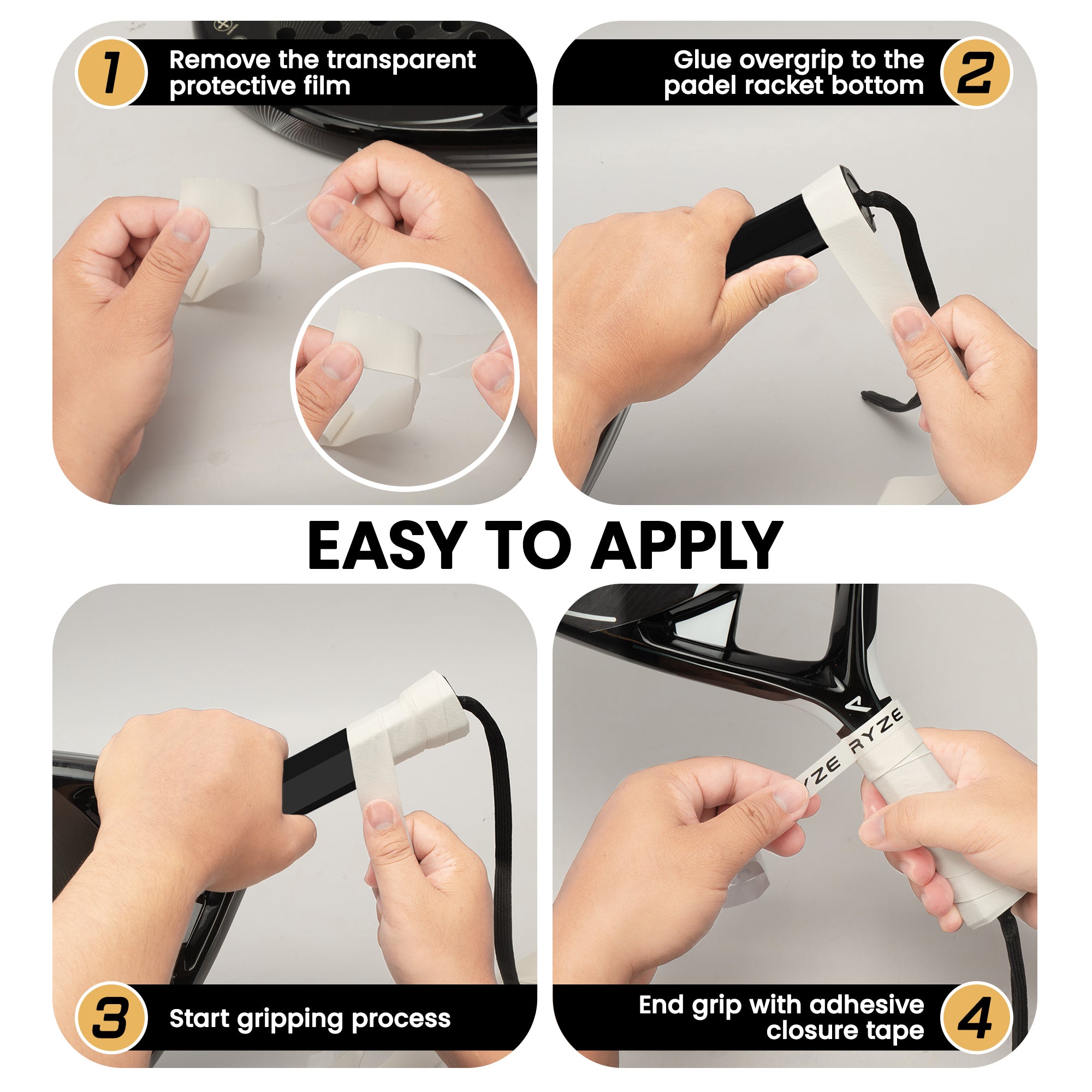 1 Remove the transparent protective film

Glue overgrip to the padel racket bottom 2

EASY TO APPLY

RYZE

RYZE

3 Start gripping process

End grip with adhesive closure tape 4